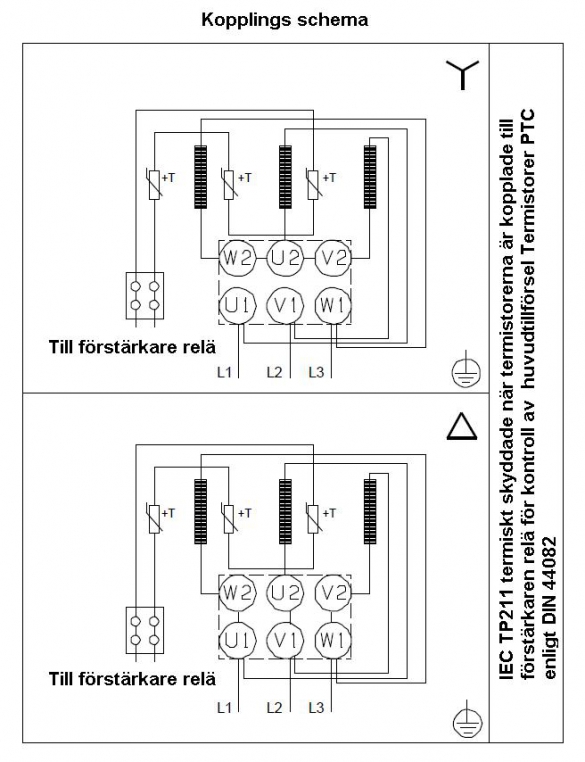 Kopplings schema

+T
+T
+T
W2
U2
V2
U1
V1
W1
Till förstärkare relä
L1
L2
L3

+T
+T
+T
W2
U2
V2
U1
V1
W1
Till förstärkare relä
L1
L2
L3

IEC TP211 termiskt skyddade när termistorerna är kopplade till förstärkaren relä för kontroll av huvudtillförsel Termistorer PTC enligt DIN 44082